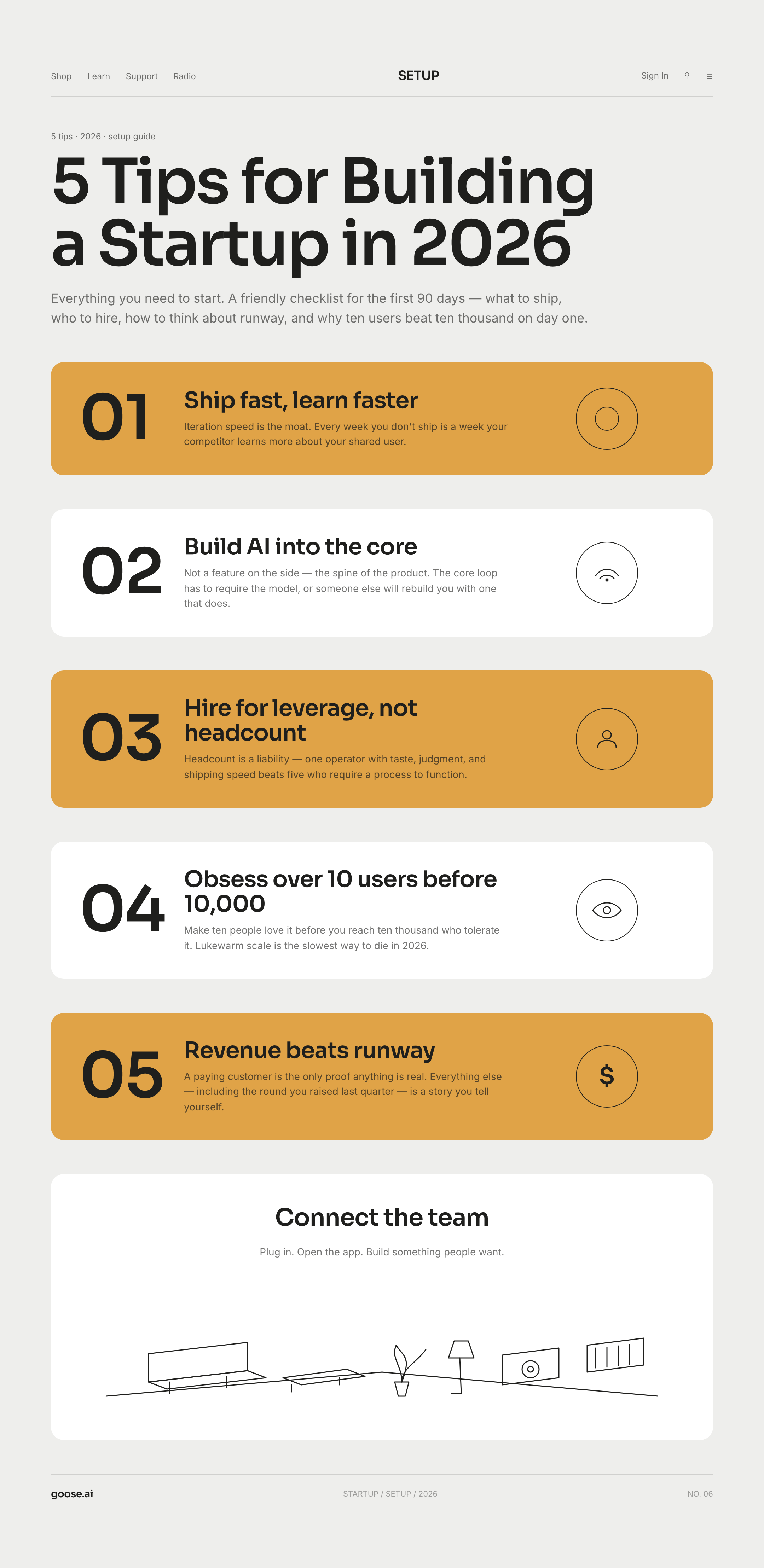 Shop Learn Support Radio

SETUP

Sign In

5 tips · 2026 · setup guide

5 Tips for Building a Startup in 2026

Everything you need to start. A friendly checklist for the first 90 days — what to ship, who to hire, how to think about runway, and why ten users beat ten thousand on day one.

01

Ship fast, learn faster

Iteration speed is the moat. Every week you don't ship is a week your competitor learns more about your shared user.

02

Build AI into the core

Not a feature on the side — the spine of the product. The core loop has to require the model, or someone else will rebuild you with one that does.

03

Hire for leverage, not headcount

Headcount is a liability — one operator with taste, judgment, and shipping speed beats five who require a process to function.

04

Obsess over 10 users before 10,000

Make ten people love it before you reach ten thousand who tolerate it. Lukewarm scale is the slowest way to die in 2026.

05

Revenue beats runway

A paying customer is the only proof anything is real. Everything else — including the round you raised last quarter — is a story you tell yourself.

$

Connect the team

Plug in. Open the app. Build something people want.

goose.ai

STARTUP / SETUP / 2026

NO. 06